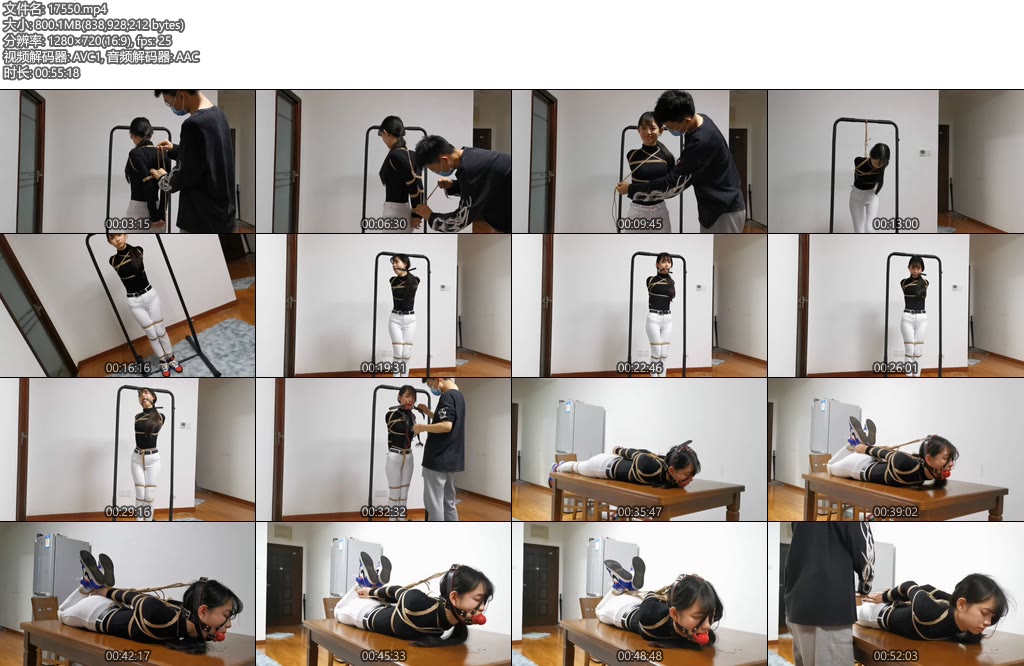 文件名: 17550.mp4
大小: 800.1MB(838,928,212 bytes)
分辨率: 1280×720(16:9), fps: 25
视频解码器: AVC1, 音频解码器: AAC
时长: 00:55:18

00:03:15
00:06:30
00:09:45
00:13:00
00:16:16
00:19:31
00:22:46
00:26:01
00:29:16
00:32:32
00:35:47
00:39:02
00:42:17
00:45:33
00:48:48
00:52:03