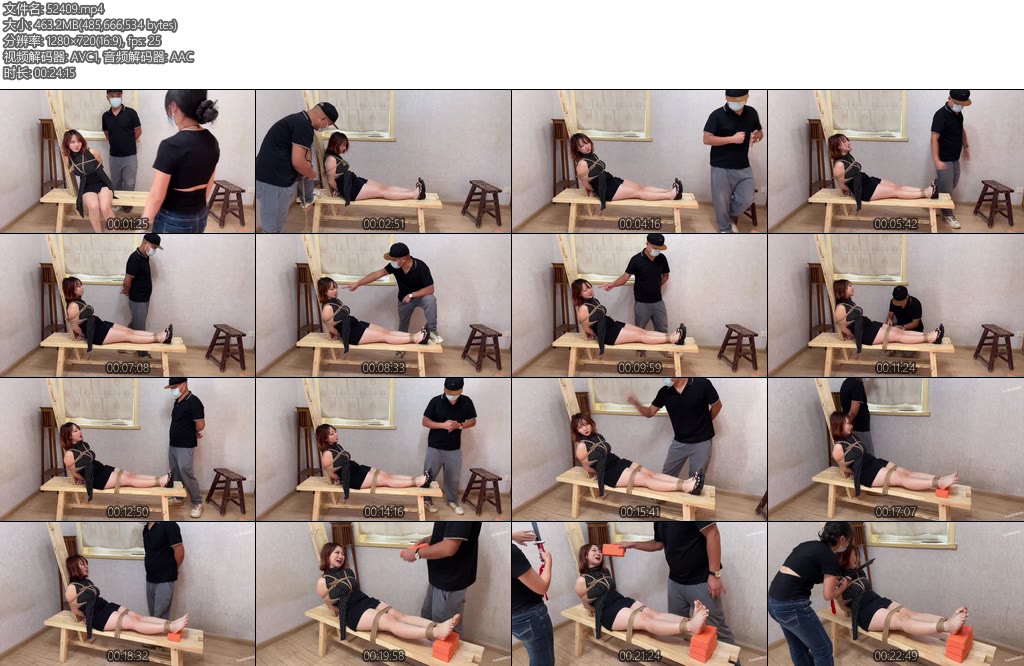 文件名: 52409.mp4
大小: 463.2MB(485,666,534 bytes)
分辨率: 1280×720(16:9), fps: 25
视频解码器: AVC1, 音频解码器: AAC
时长: 00:24:15

00:01:25
00:02:51
00:04:16
00:05:42
00:07:08
00:08:33
00:09:59
00:11:24
00:12:50
00:14:16
00:15:41
00:17:07
00:18:32
00:19:58
00:21:24
00:22:49