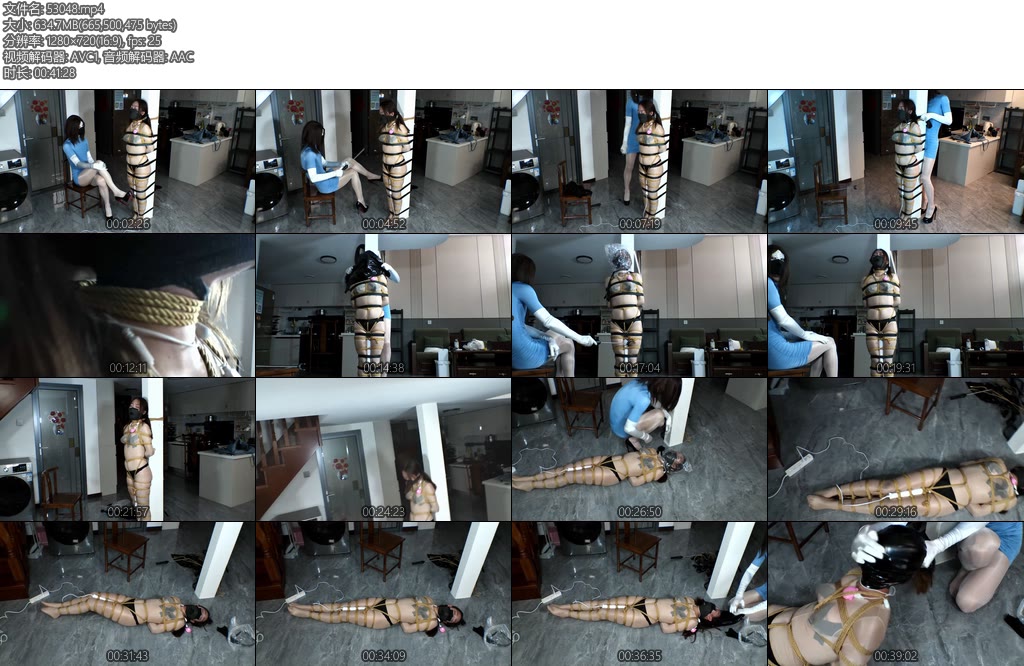 文件名: 53048.mp4
大小: 634.7MB(665,500,475 bytes)
分辨率: 1280×720(16:9), fps: 25
视频解码器: AVC1, 音频解码器: AAC
时长: 00:41:28

00:02:26
00:04:52
00:07:19
00:09:45
00:12:11
00:14:38
00:17:04
00:19:31
00:21:57
00:24:23
00:26:50
00:29:16
00:31:43
00:34:09
00:36:35
00:39:02