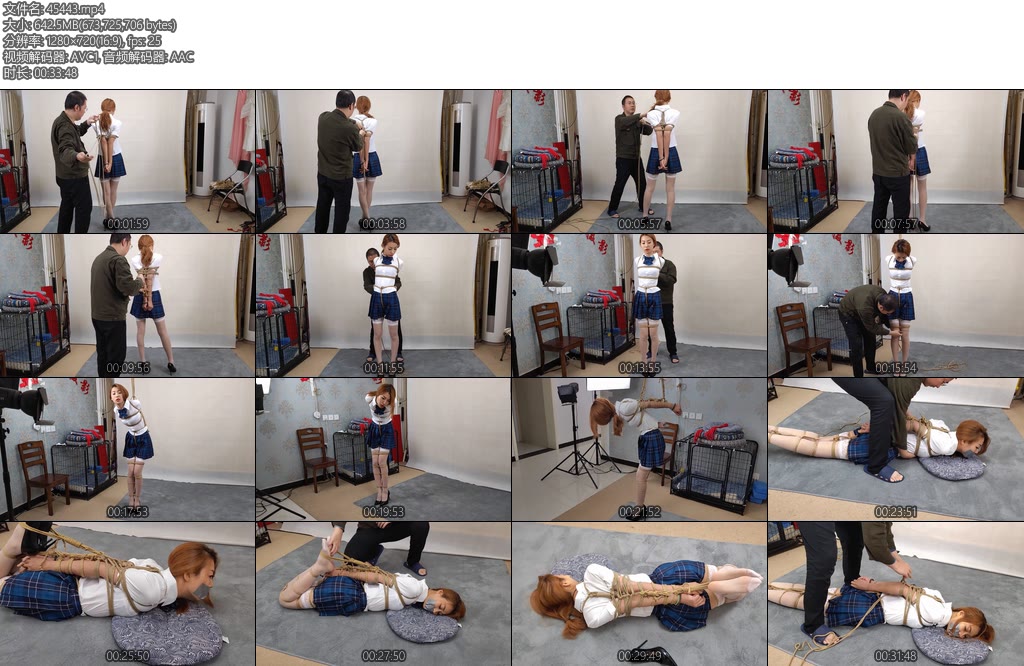 文件名: 45443.mp4
大小: 642.5MB(673,725,706 bytes)
分辨率: 1280×720(16:9), fps: 25
视频解码器: AVC1, 音频解码器: AAC
时长: 00:33:48

00:01:59
00:03:58
00:05:57
00:07:57
00:09:56
00:11:55
00:13:55
00:15:54
00:17:53
00:19:53
00:21:52
00:23:51
00:25:50
00:27:50
00:29:49
00:31:48