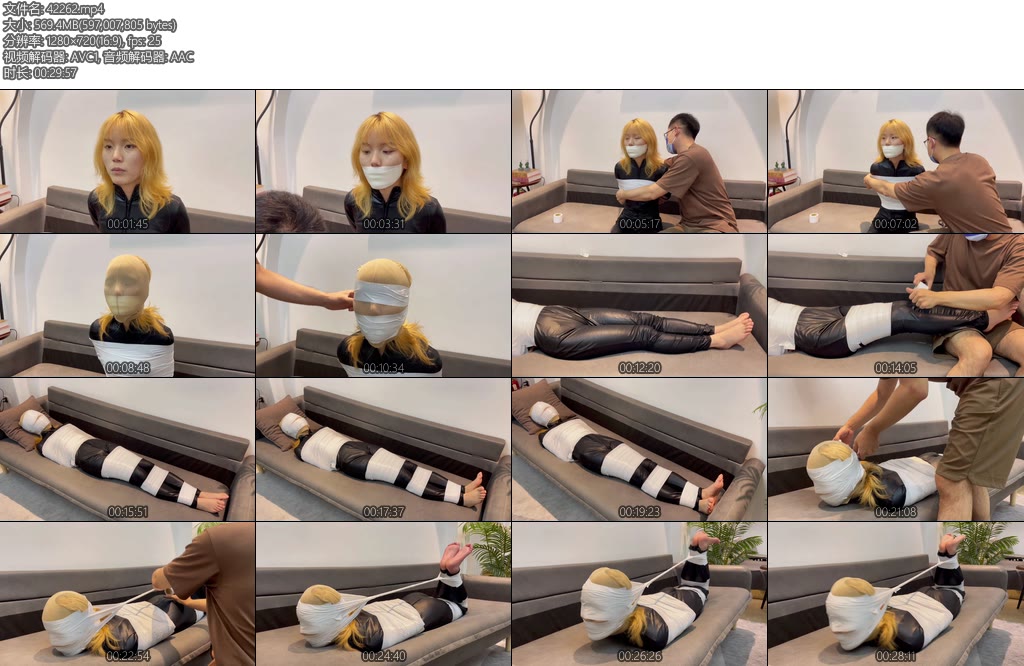 文件名: 42262.mp4
大小: 569.4MB(597,007,805 bytes)
分辨率: 1280×720(16:9), fps: 25
视频解码器: AVC1, 音频解码器: AAC
时长: 00:29:57

00:01:45
00:03:31
00:05:17
00:07:02
00:08:48
00:10:34
00:12:20
00:14:05
00:15:51
00:17:37
00:19:23
00:21:08
00:22:54
00:24:40
00:26:26
00:28:11