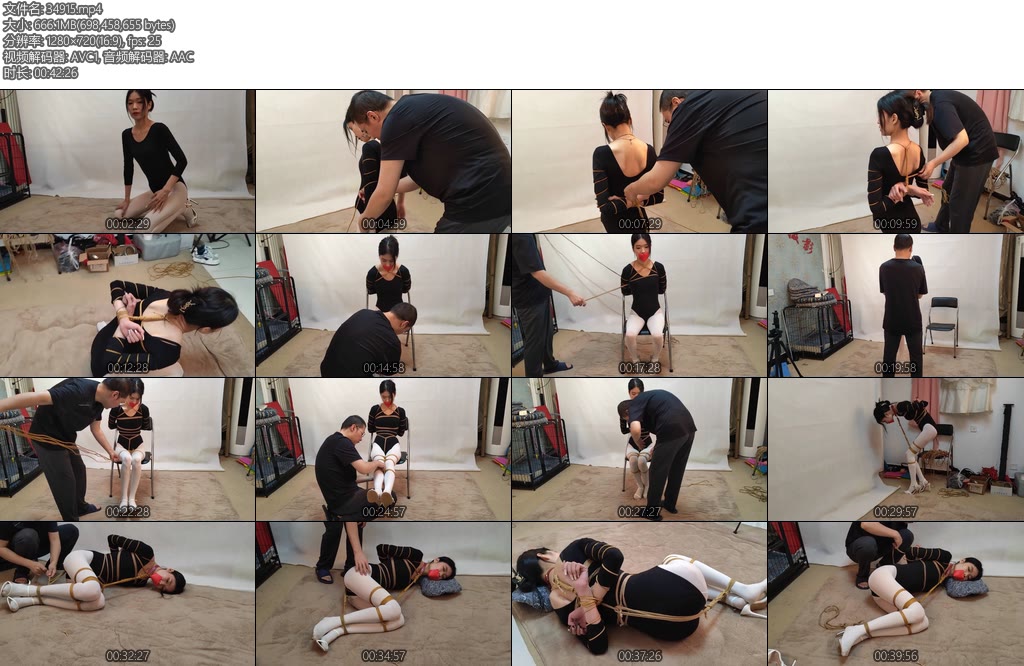 文件名: 34915.mp4
大小: 666.1MB(698,458,655 bytes)
分辨率: 1280×720(16:9), fps: 25
视频解码器: AVC1, 音频解码器: AAC
时长: 00:42:26

00:02:29
00:04:59
00:07:29
00:09:59
00:12:28
00:14:58
00:17:28
00:19:58
00:22:28
00:24:57
00:27:27
00:29:57
00:32:27
00:34:57
00:37:26
00:39:56