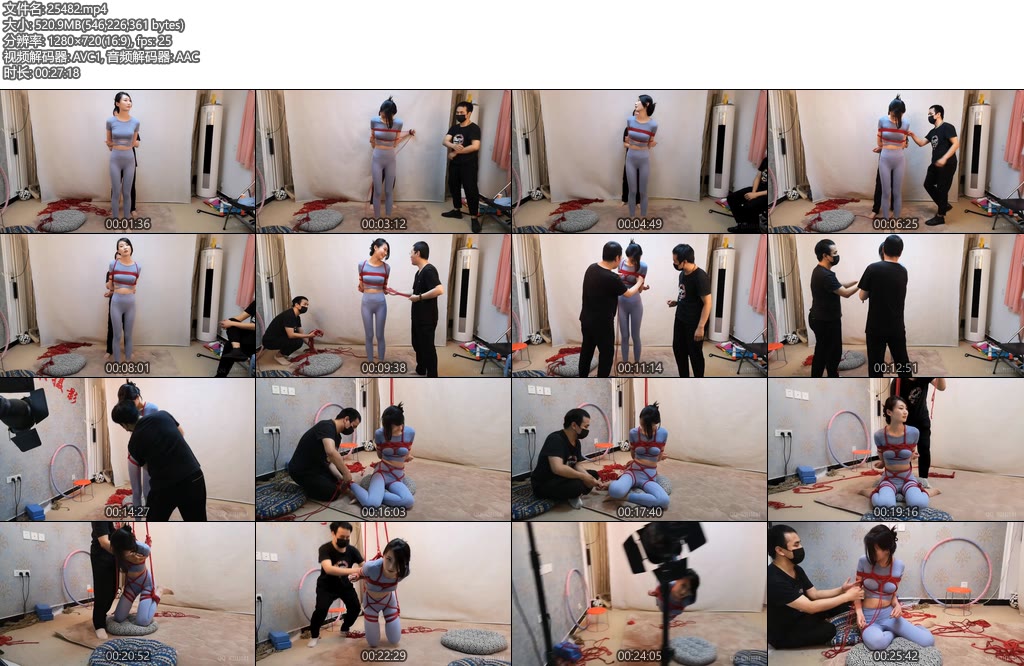 文件名: 25482.mp4
大小: 520.9MB(546,226,361 bytes)
分辨率: 1280×720(16:9), fps: 25
视频解码器: AVC1, 音频解码器: AAC
时长: 00:27:18

00:01:36
00:03:12
00:04:49
00:06:25
00:08:01
00:09:38
00:11:14
00:12:51
00:14:27
00:16:03
00:17:40
00:19:16
00:20:52
00:22:29
00:24:05
00:25:42