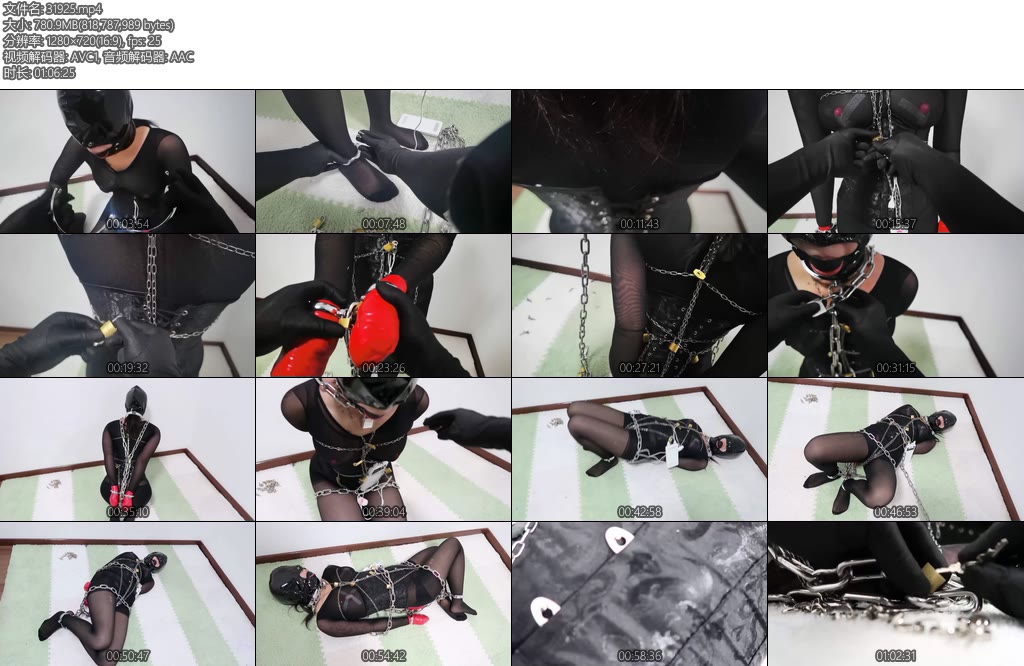 文件名: 31925.mp4
大小: 780.9MB(818,787,989 bytes)
分辨率: 1280×720(16:9), fps: 25
视频解码器: AVC1, 音频解码器: AAC
时长: 01:06:25

00:03:54
00:07:48
00:11:43
00:15:37
00:19:32
00:23:26
00:27:21
00:31:15
00:35:10
00:39:04
00:42:58
00:46:53
00:50:47
00:54:42
00:58:36
01:02:31