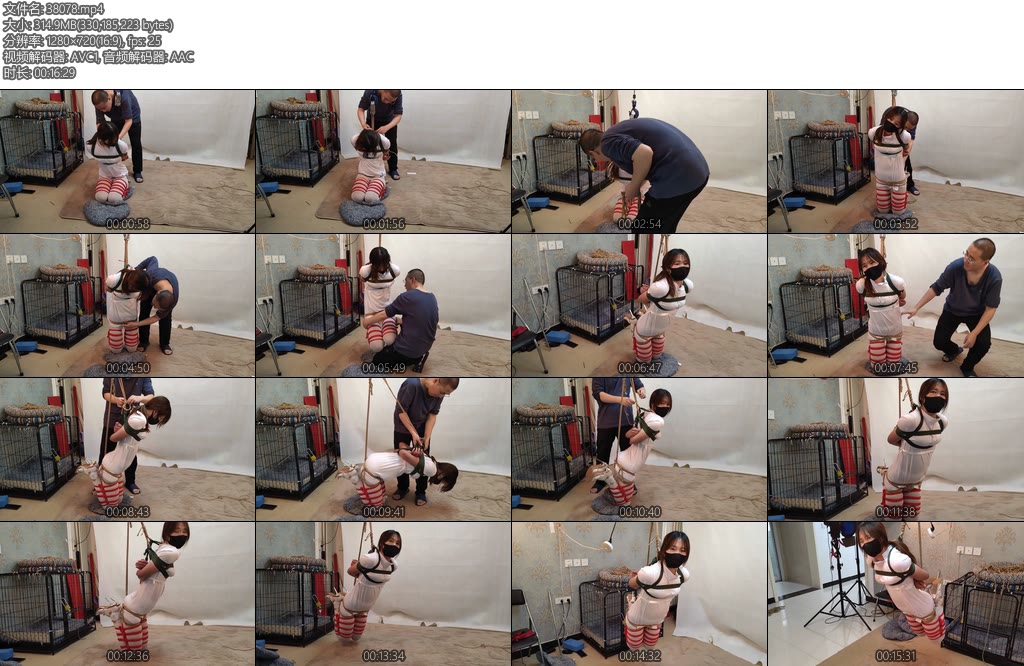 文件名: 38078.mp4
大小: 314.9MB(330,185,223 bytes)
分辨率: 1280×720(16:9), fps: 25
视频解码器: AVC1, 音频解码器: AAC
时长: 00:16:29

00:00:58
00:01:56
00:02:54
00:03:52
00:04:50
00:05:49
00:06:47
00:07:45
00:08:43
00:09:41
00:10:40
00:11:38
00:12:36
00:13:34
00:14:32
00:15:31