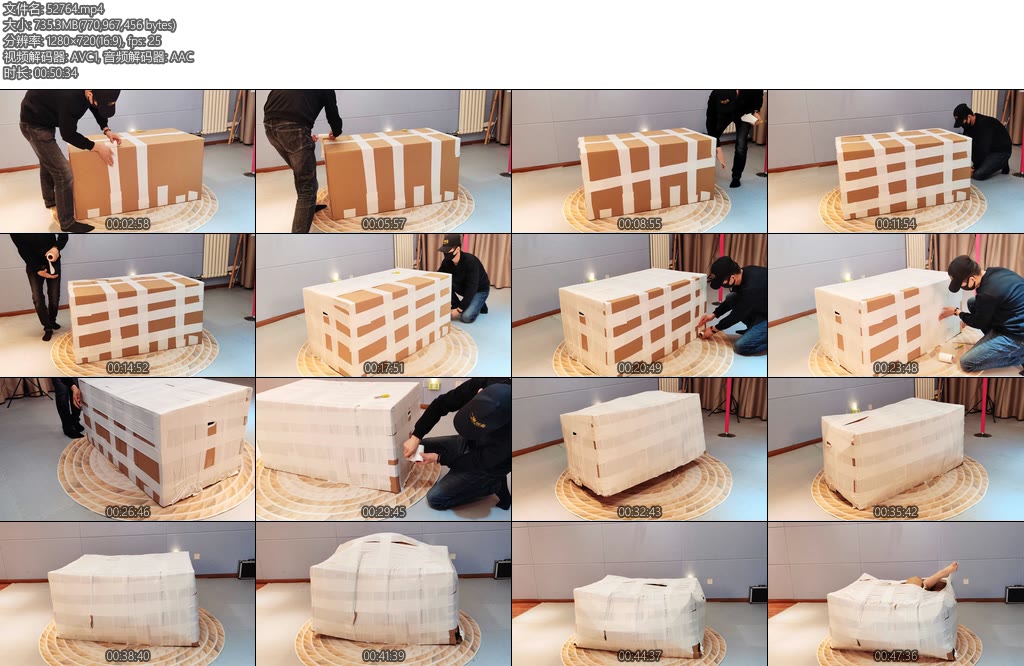 文件名: 52764.mp4
大小: 735.3MB(770,967,456 bytes)
分辨率: 1280×720(16:9), fps: 25
视频解码器: AVC1, 音频解码器: AAC
时长: 00:50:34

00:02:58
00:05:57
00:08:55
00:11:54
00:14:52
00:17:51
00:20:49
00:23:48
00:26:46
00:29:45
00:32:43
00:35:42
00:38:40
00:41:39
00:44:37
00:47:36