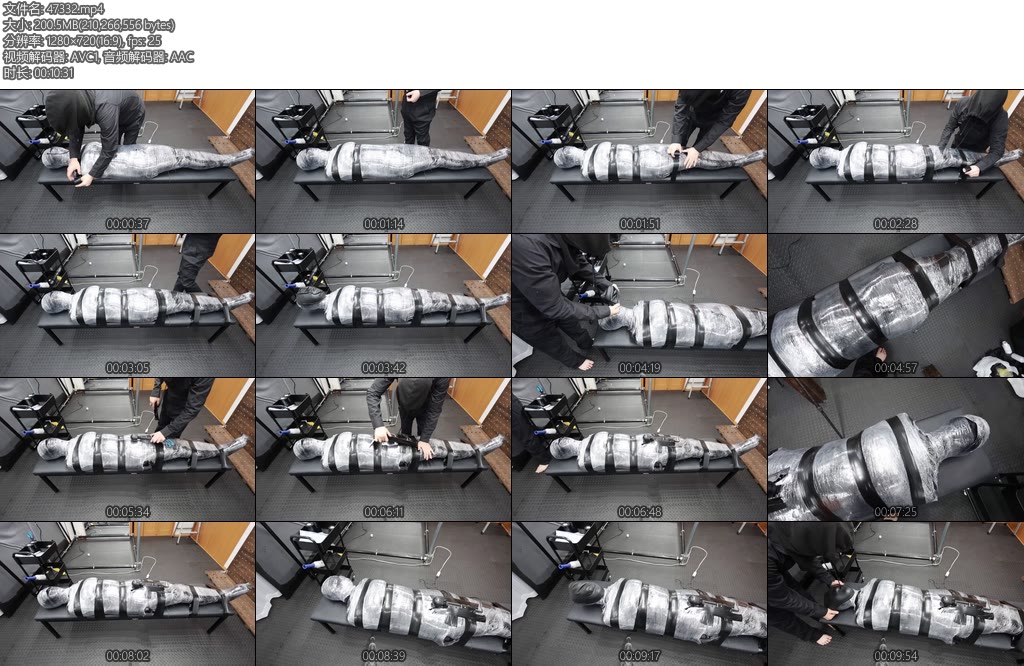 文件名: 47332.mp4
大小: 200.5MB(210,266,556 bytes)
分辨率: 1280×720(16:9), fps: 25
视频解码器: AVC1, 音频解码器: AAC
时长: 00:10:31

00:00:37
00:01:14
00:01:51
00:02:28
00:03:05
00:03:42
00:04:19
00:04:57
00:05:34
00:06:11
00:06:48
00:07:25
00:08:02
00:08:39
00:09:17
00:09:54