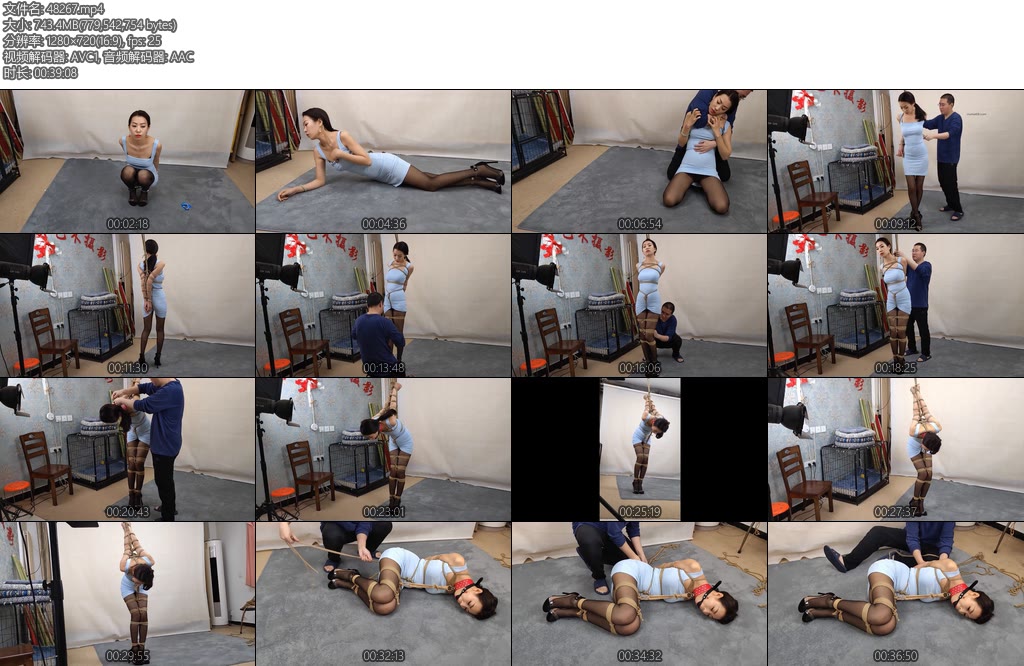 文件名: 48267.mp4
大小: 743.4MB(779,542,754 bytes)
分辨率: 1280×720(16:9), fps: 25
视频解码器: AVC1, 音频解码器: AAC
时长: 00:39:08

00:02:18
00:04:36
00:06:54
00:09:12
00:11:30
00:13:48
00:16:06
00:18:25
00:20:43
00:23:01
00:25:19
00:27:37
00:29:55
00:32:13
00:34:32
00:36:50