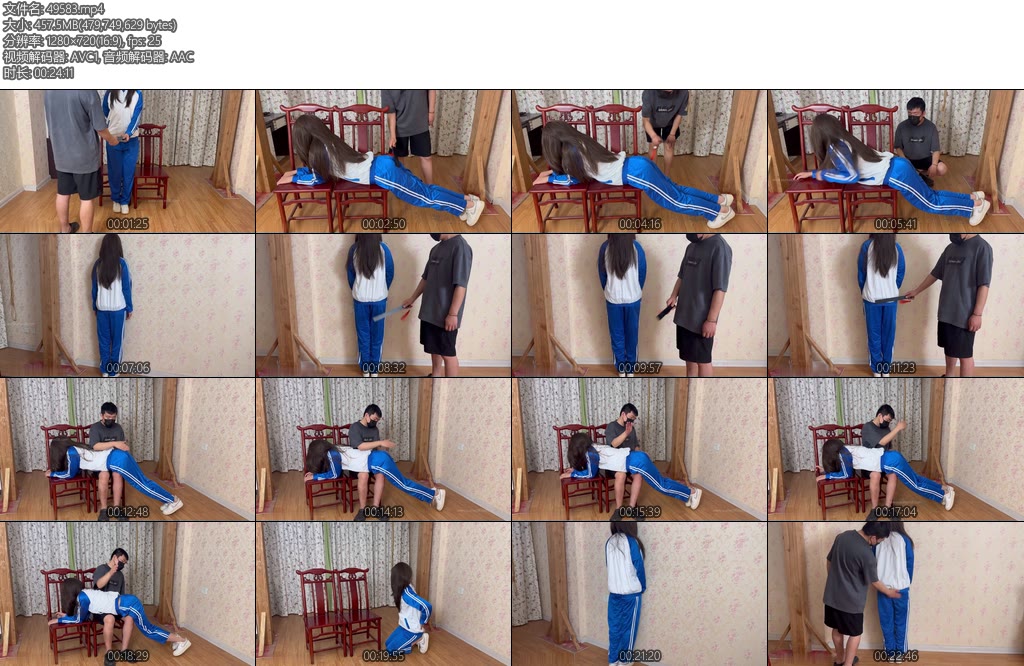 文件名: 49583.mp4
大小: 457.5MB(479,749,629 bytes)
分辨率: 1280×720(16:9), fps: 25
视频解码器: AVC1, 音频解码器: AAC
时长: 00:24:11

00:01:25
00:02:50
00:04:16
00:05:41
00:07:06
00:08:32
00:09:57
00:11:23
00:12:48
00:14:13
00:15:39
00:17:04
00:18:29
00:19:55
00:21:20
00:22:46