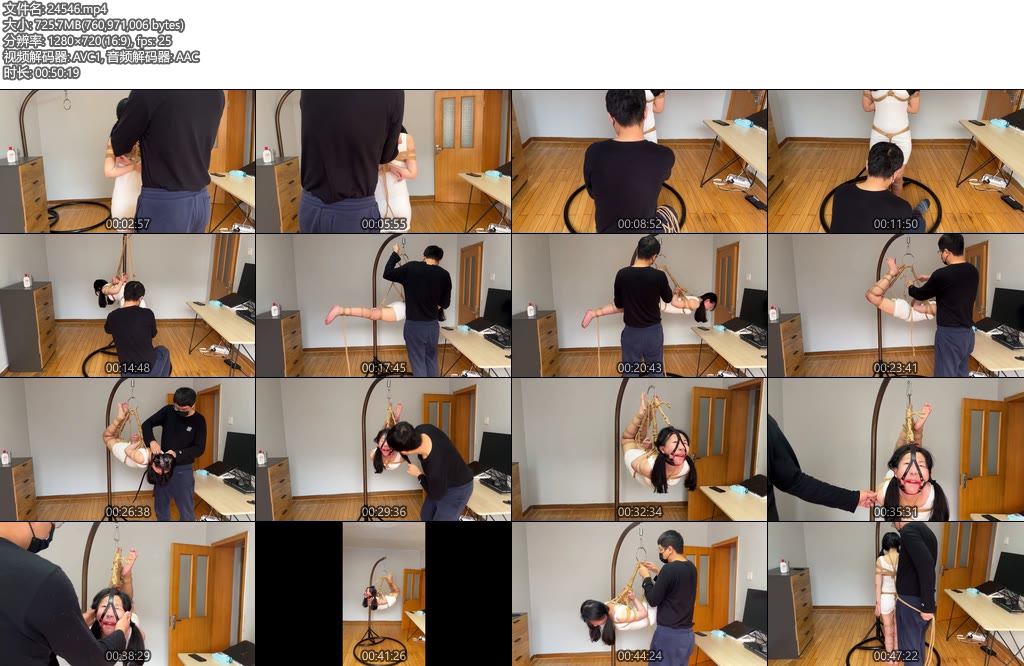 文件名: 24546.mp4
大小: 725.7MB(760,971,006 bytes)
分辨率: 1280×720(16:9), fps: 25
视频解码器: AVC1, 音频解码器: AAC
时长: 00:50:19

00:02:57
00:05:55
00:08:52
00:11:50
00:14:48
00:17:45
00:20:43
00:23:41
00:26:38
00:29:36
00:32:34
00:35:31
00:38:29
00:41:26
00:44:24
00:47:22