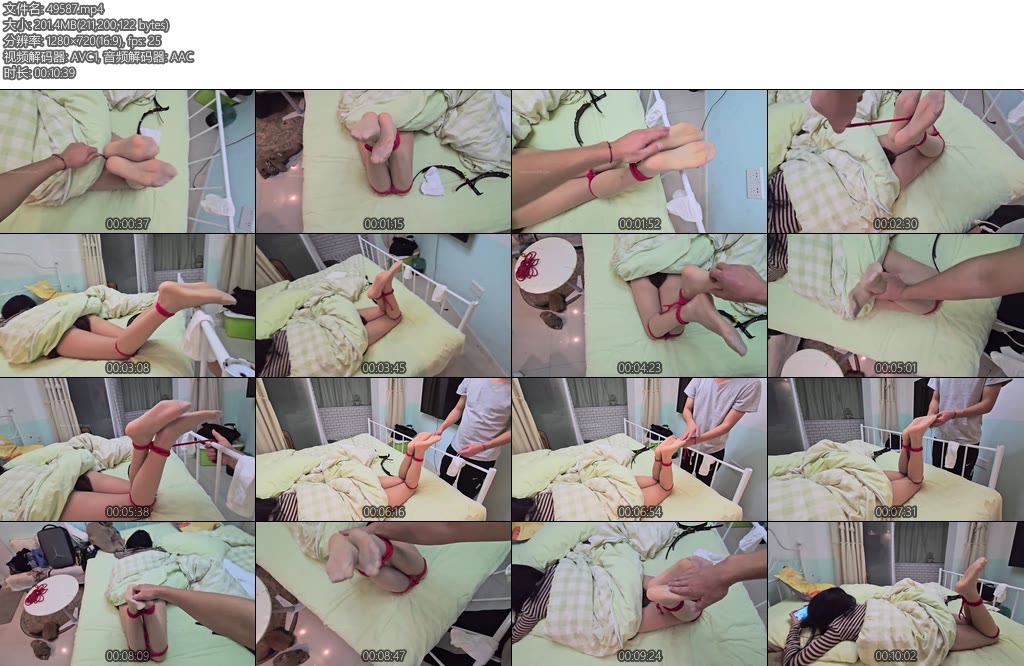 文件名: 49587.mp4
大小: 201.4MB(211,200,122 bytes)
分辨率: 1280×720(16:9), fps: 25
视频解码器: AVC1, 音频解码器: AAC
时长: 00:10:39

00:00:37
00:01:15
00:01:52
00:02:30
00:03:08
00:03:45
00:04:23
00:05:01
00:05:38
00:06:16
00:06:54
00:07:31
00:08:09
00:08:47
00:09:24
00:10:02