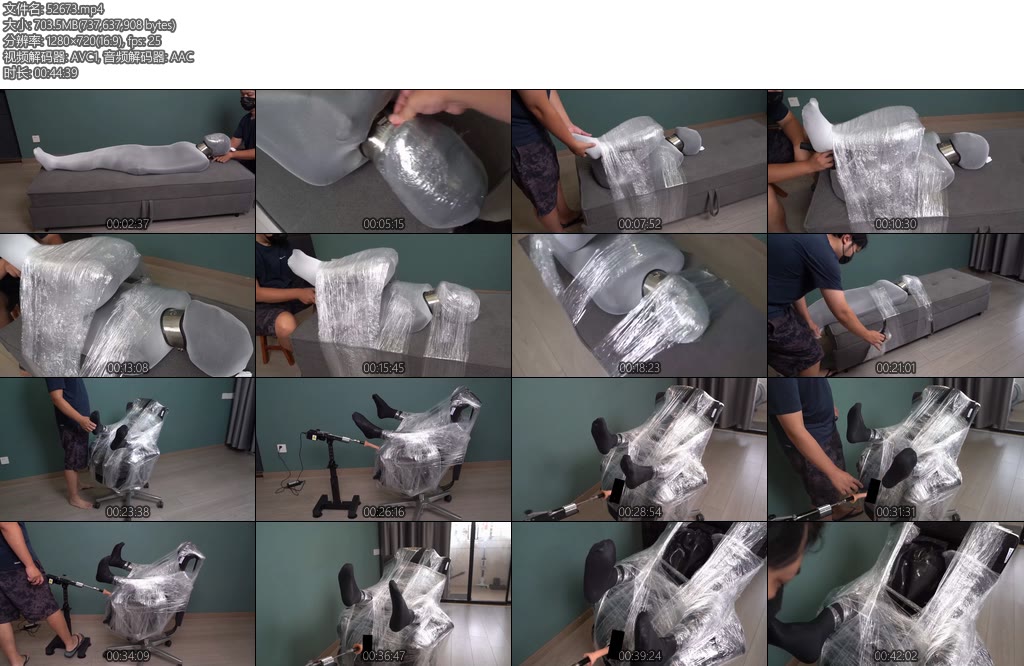 文件名: 52673.mp4
大小: 703.5MB(737,637,908 bytes)
分辨率: 1280×720(16:9), fps: 25
视频解码器: AVC1, 音频解码器: AAC
时长: 00:44:39

00:02:37
00:05:15
00:07:52
00:10:30
00:13:08
00:15:45
00:18:23
00:21:01
00:23:38
00:26:16
00:28:54
00:31:31
00:34:09
00:36:47
00:39:24
00:42:02